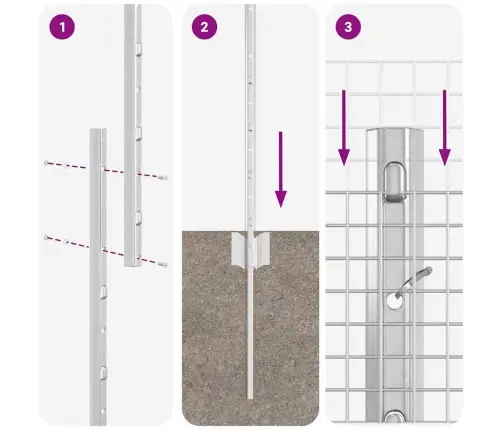 1

2

3