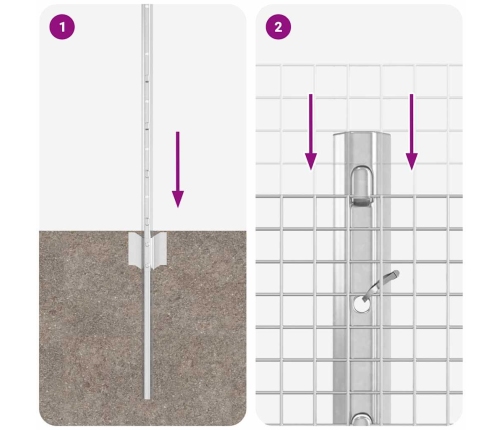 1

2