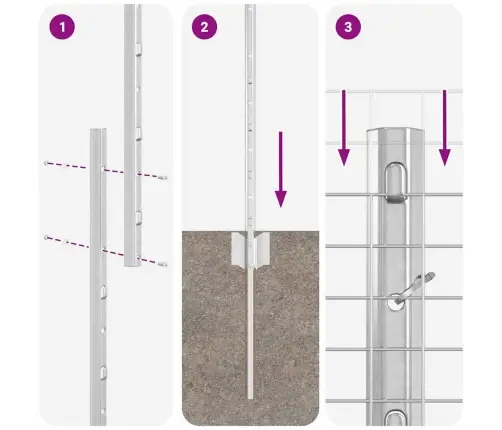 1

2

3