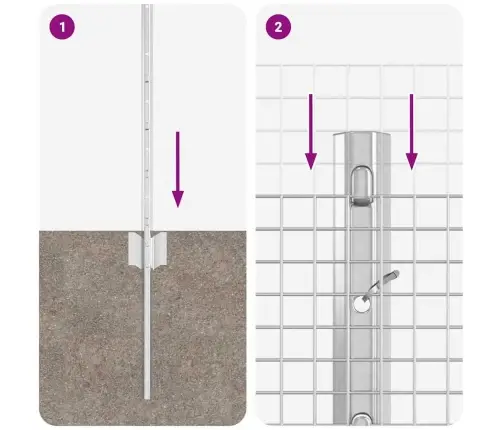 1

2