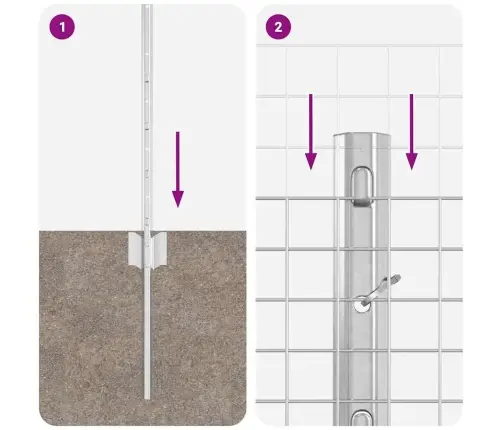 1

2