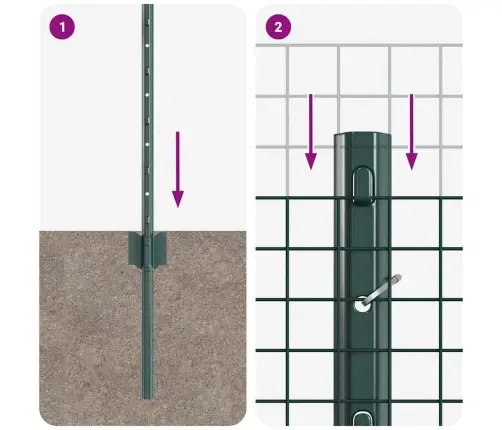 1

2