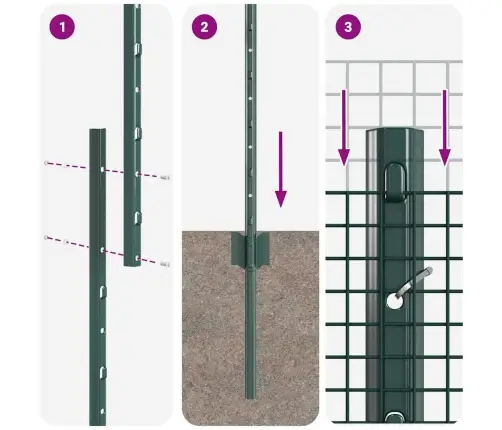 1

2

3