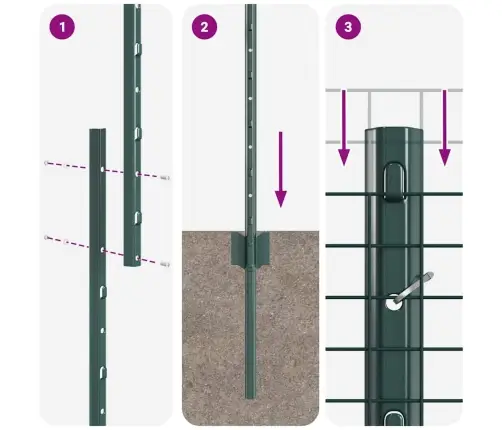 1

2

3