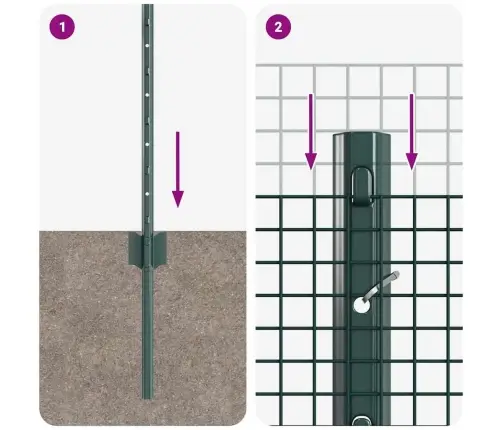 1

2