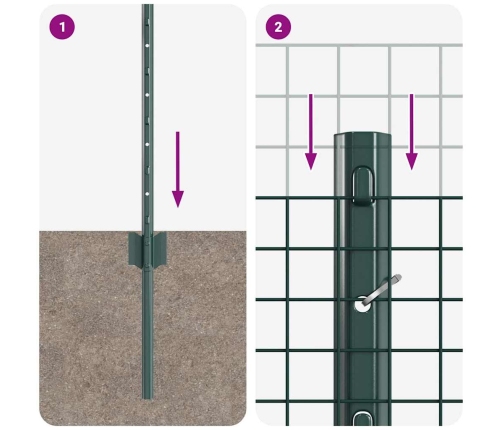 1

2