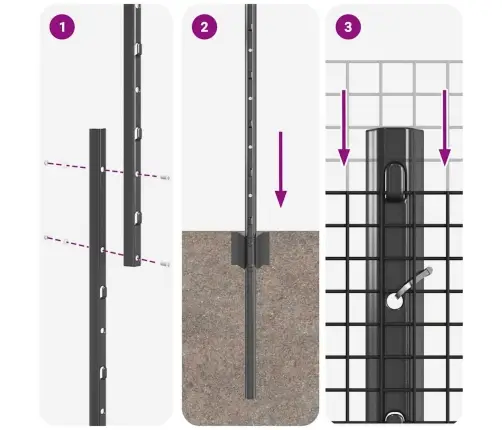 1

2

3