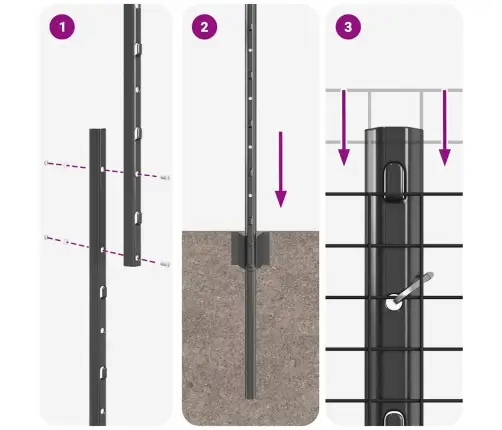 1

2

3