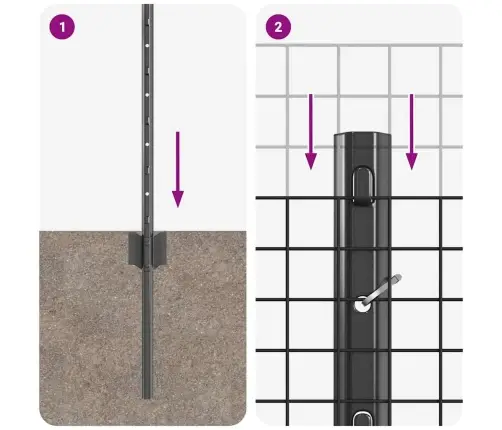 1

2