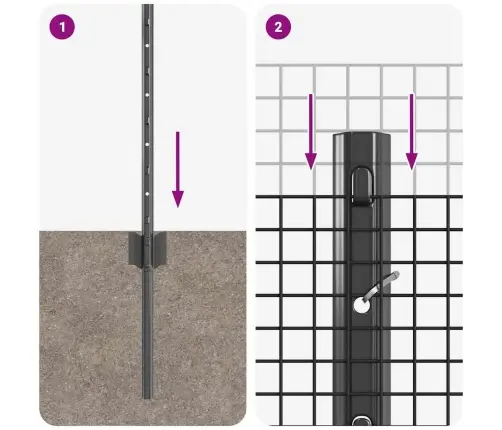 1

2