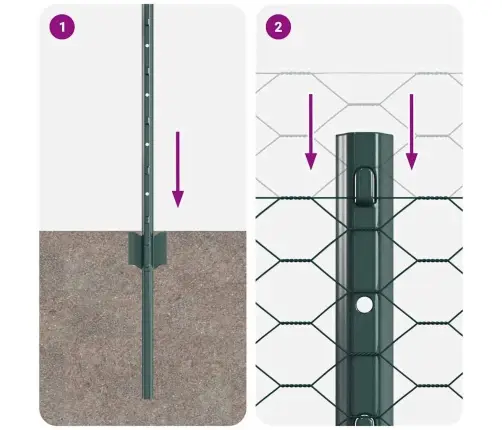 1

2