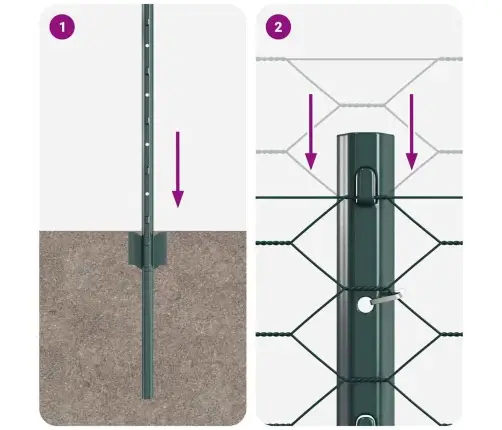 1

2