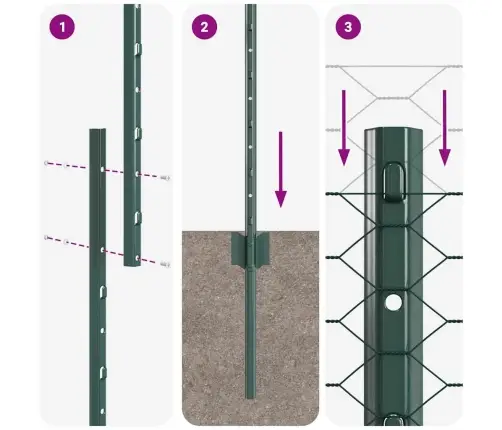 1

2

3