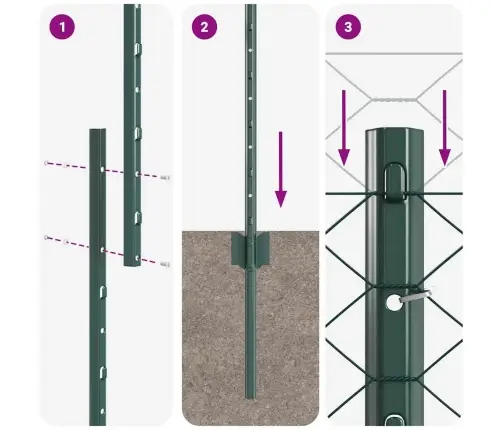 1

2

3