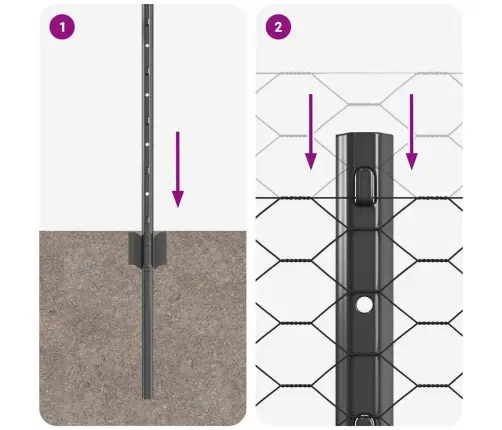 1

2