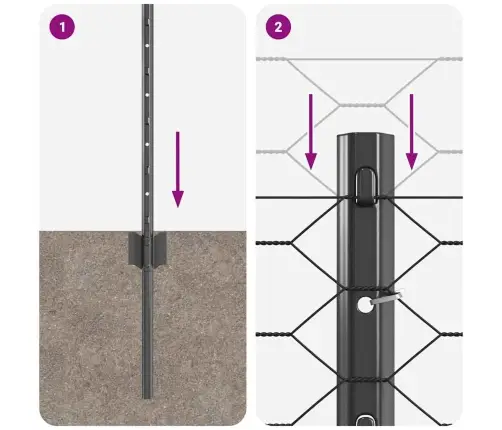 1

2