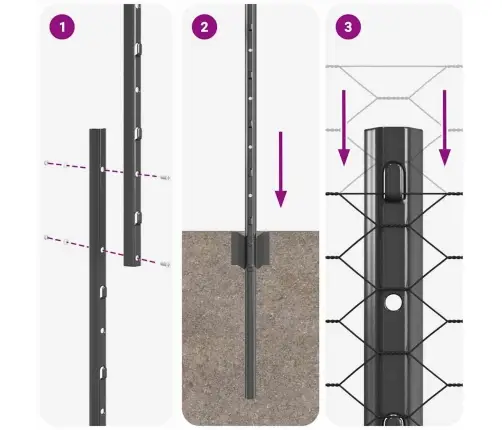 1

2

3