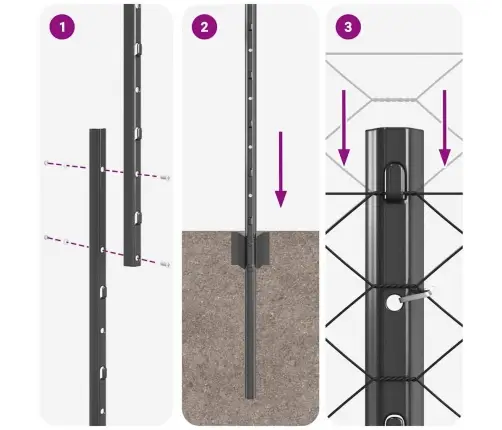 1

2

3