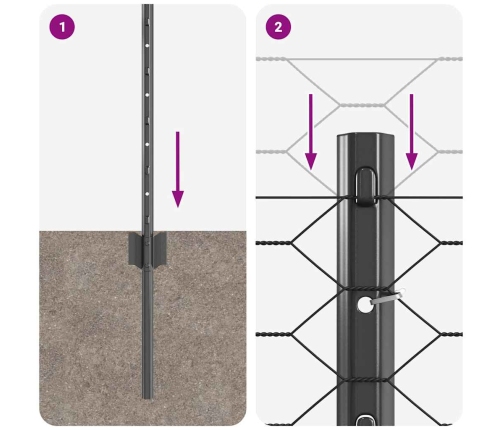 1

2