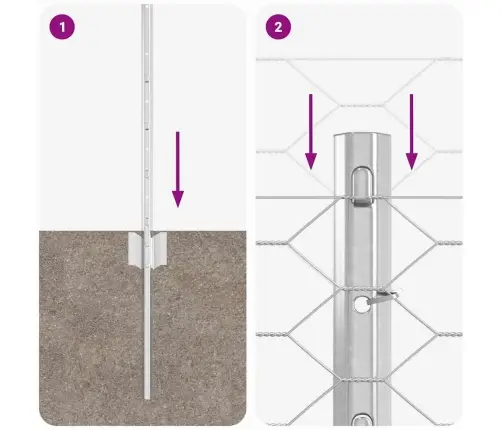 1

2