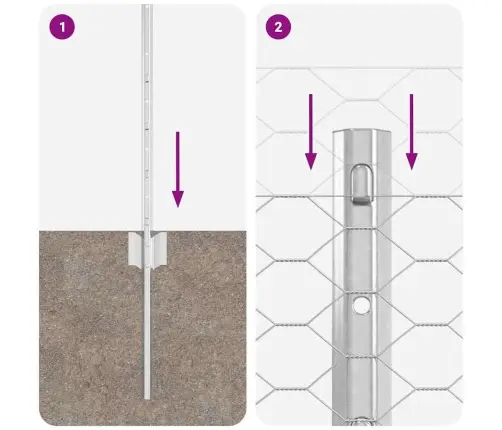 1

2