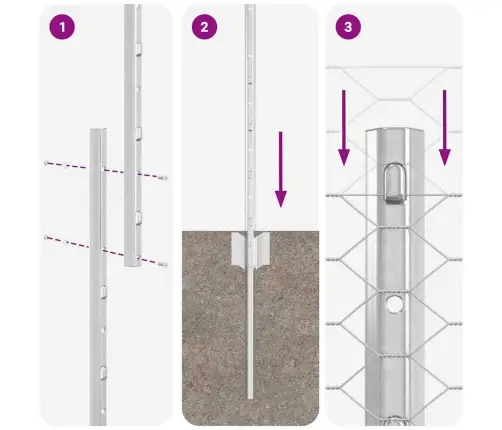 1

2

3