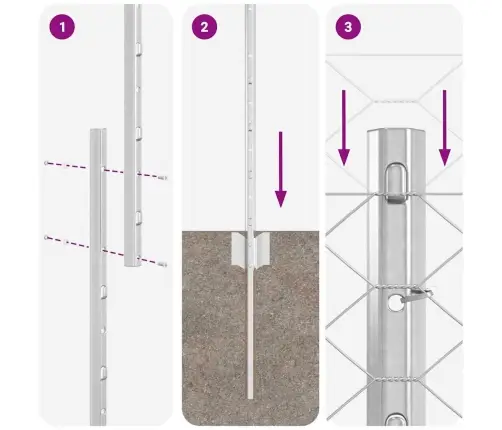 1

2

3