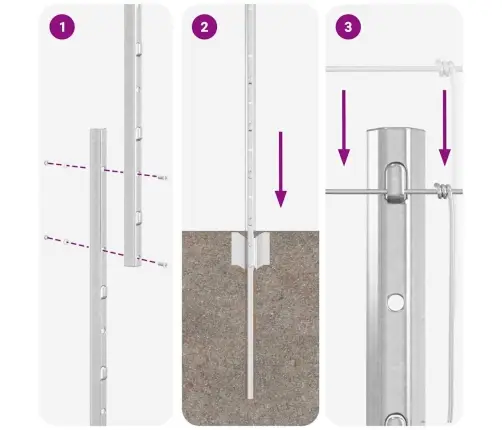 1

2

3