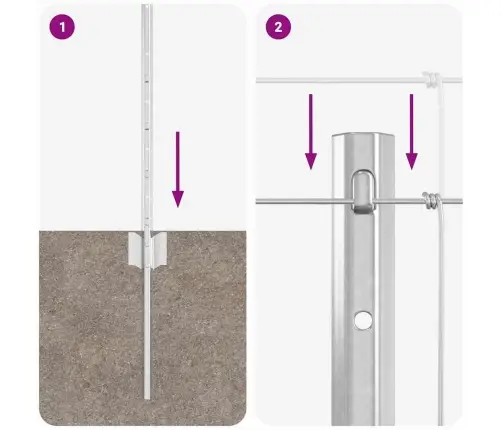 1

2