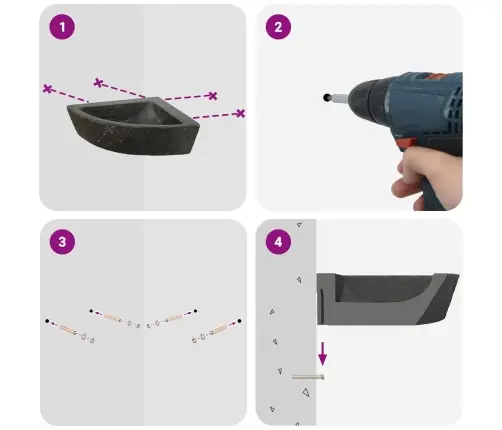 1

2

3

4