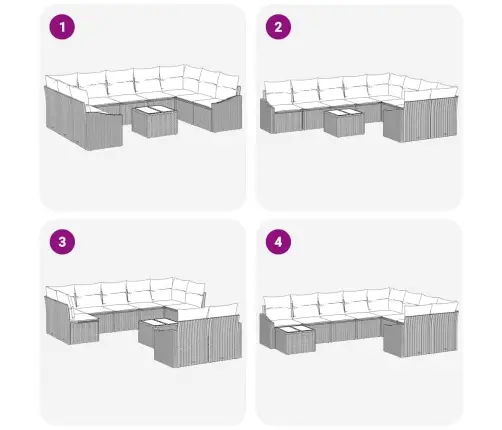 1

2

3

4