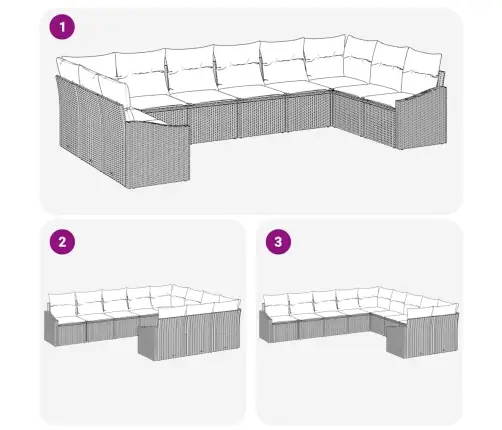 1

2

3