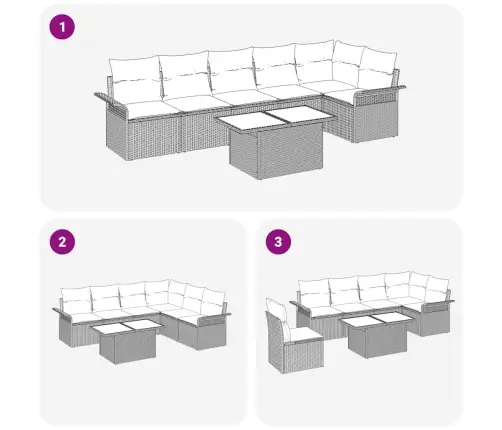 1

2

3