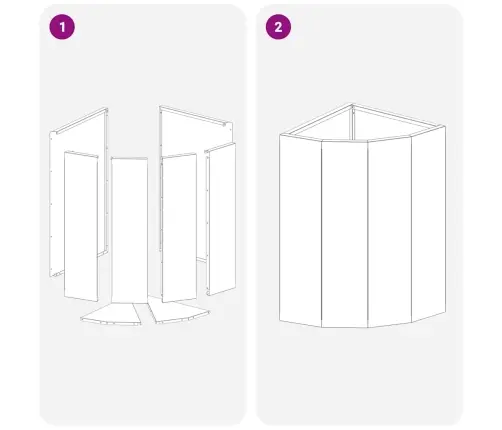 1

2