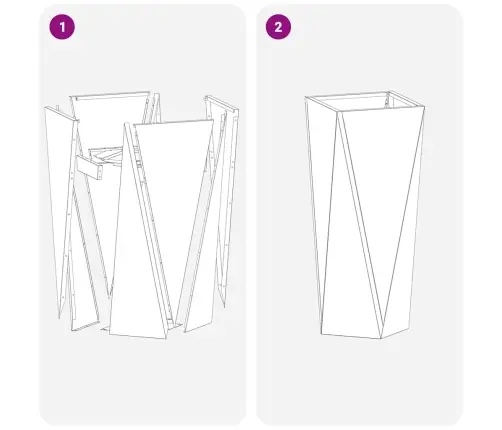 1

2