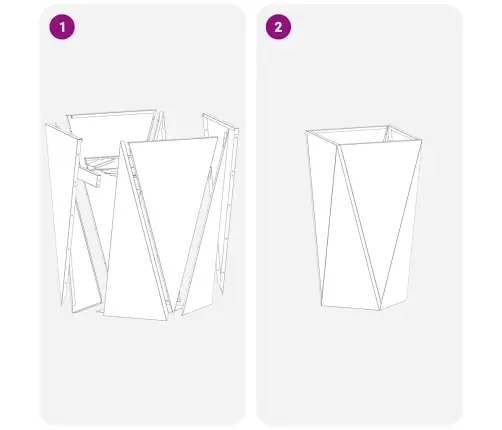 1

2