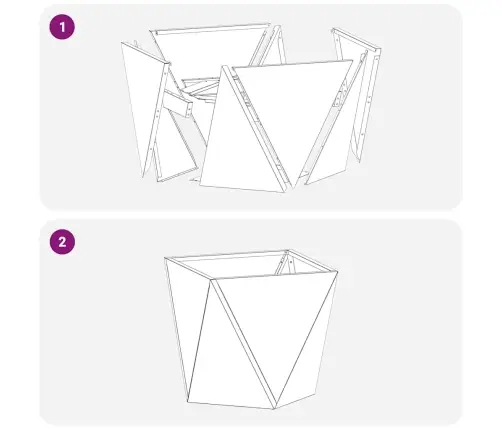 1

2