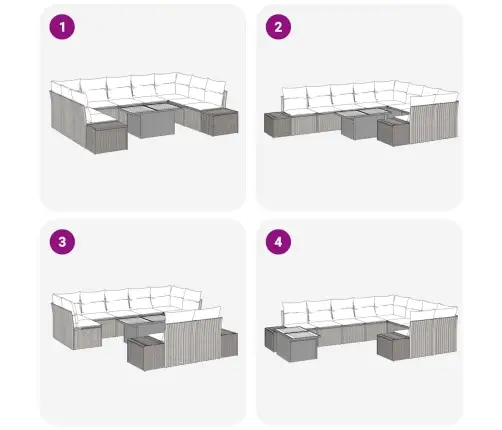 1

2

3

4