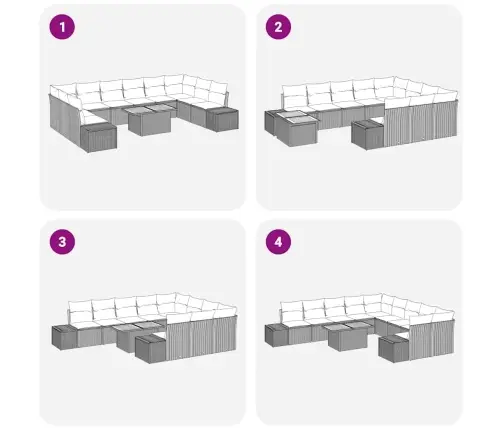 1

2

3

4