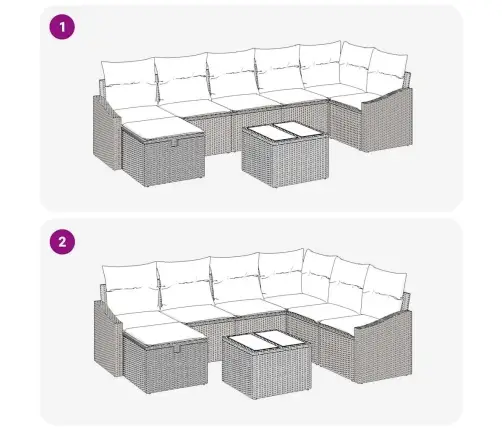 1

2