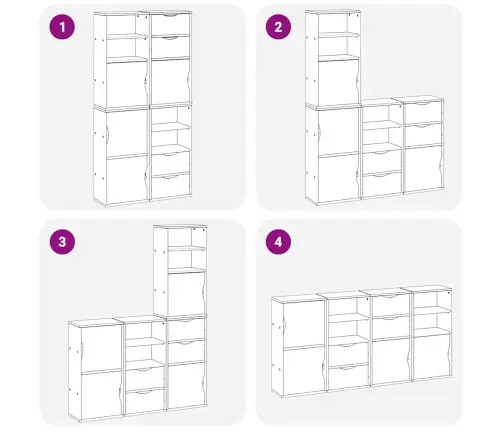 1

2

3

4