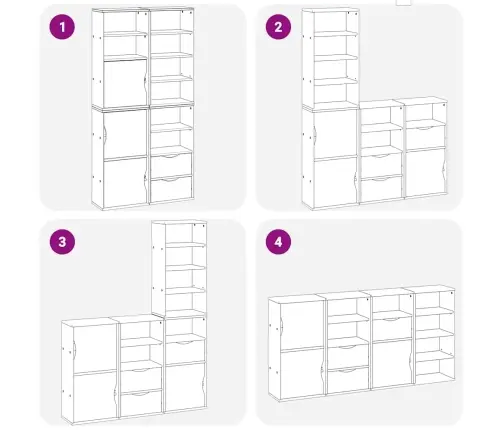 1

2

3

4