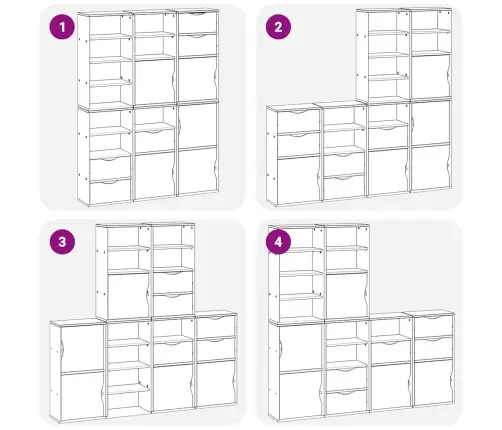 1

2

3

4