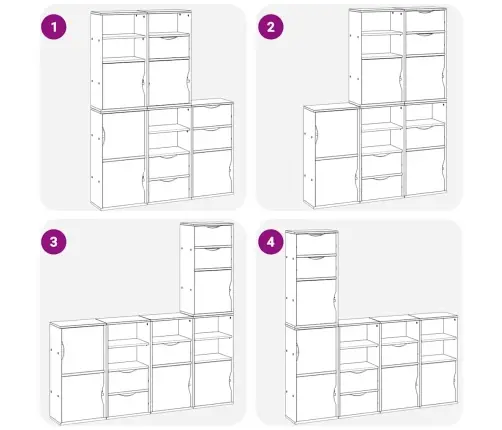 1

2

3

4