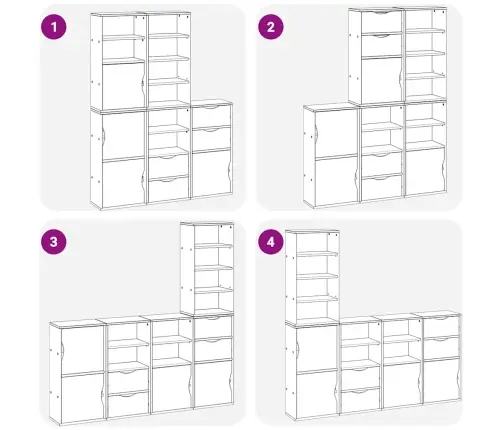 1

2

3

4