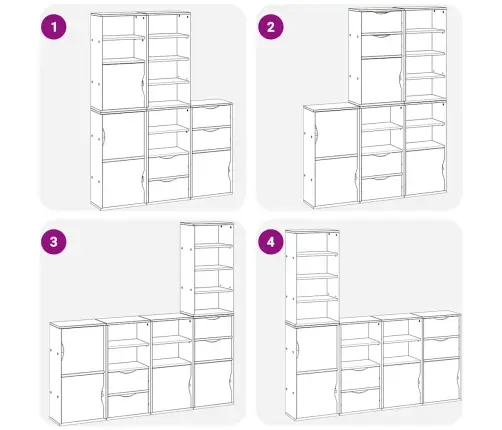 1

2

3

4