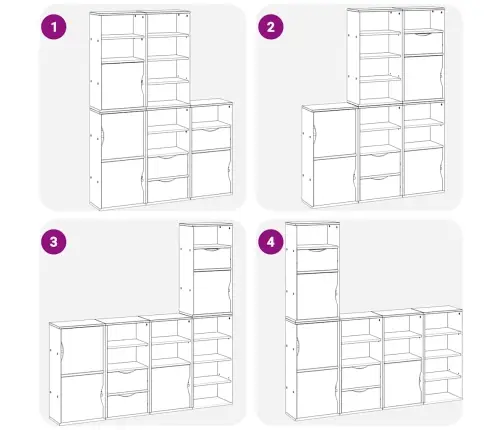 1

2

3

4