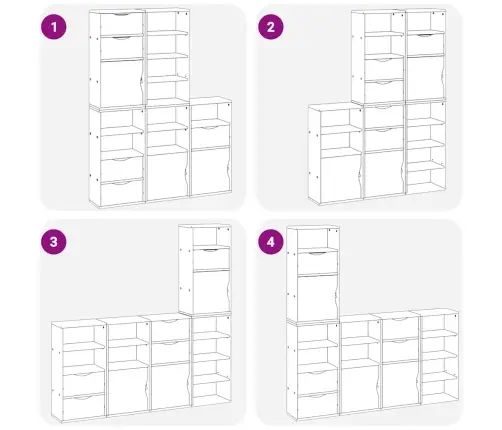 1

2

3

4