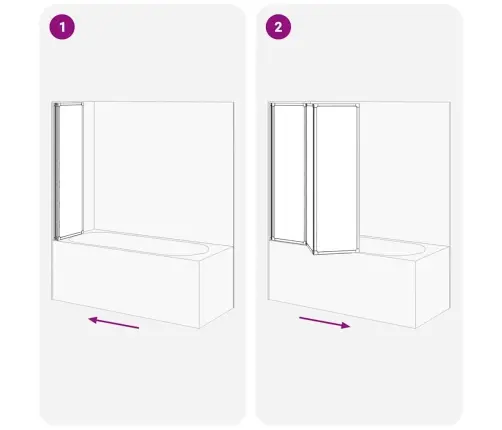 1

2