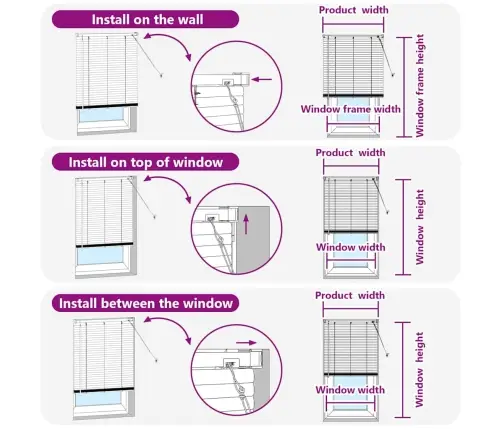 Install on the wall

Product width

Window frame width

Window frame height

Install on top of window

Product width

Window width

Window height

Install between the window

Product width

Window width

Window height